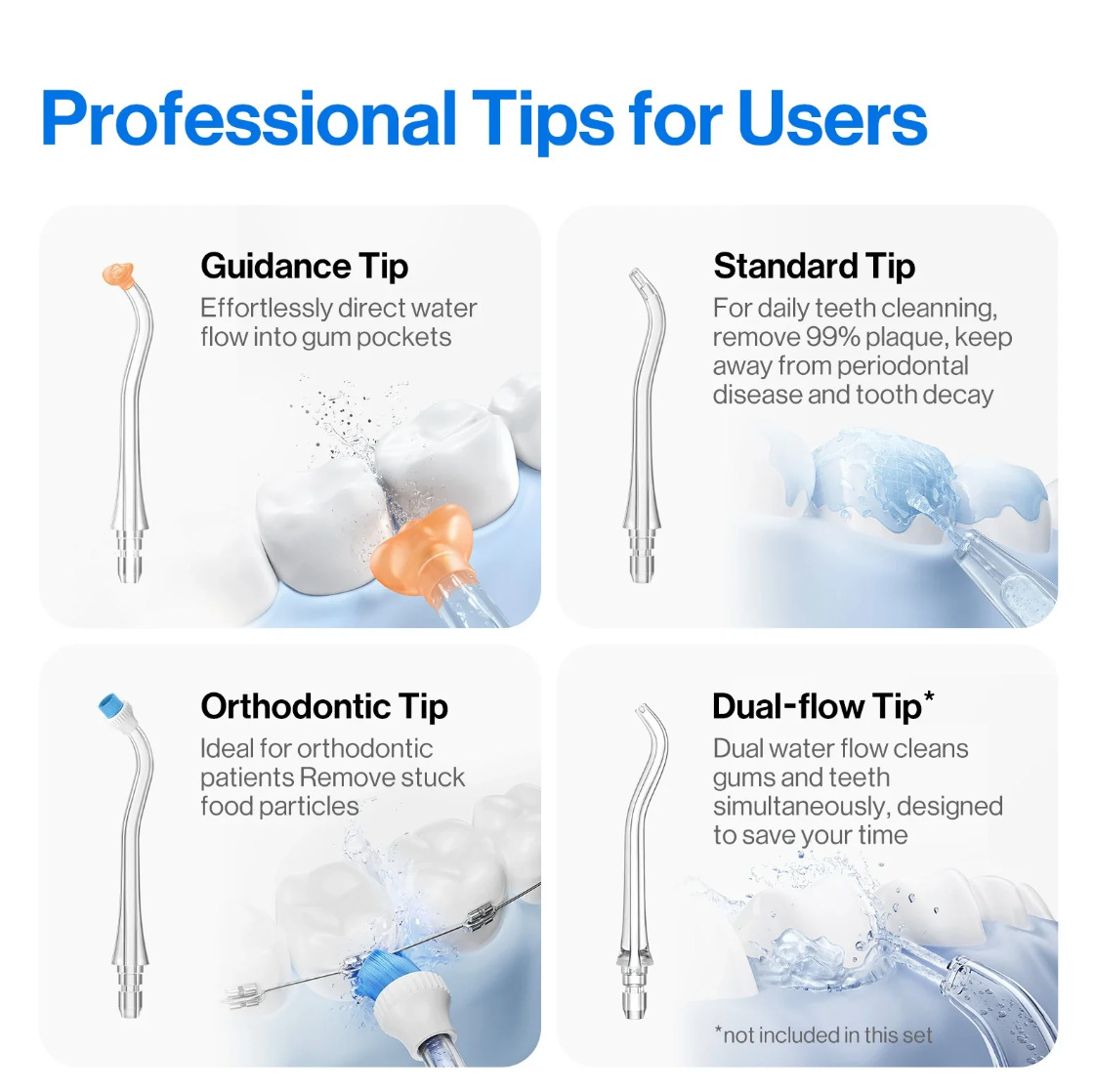 Professional Tips for Users

Guidance Tip
Effortlessly direct water flow into gum pockets

Standard Tip
For daily teeth cleanning, remove 99% plaque, keep away from periodontal disease and tooth decay

Orthodontic Tip
Ideal for orthodontic patients Remove stuck food particles

Dual-flow Tip*
Dual water flow cleans gums and teeth simultaneously, designed to save your time

*not included in this set